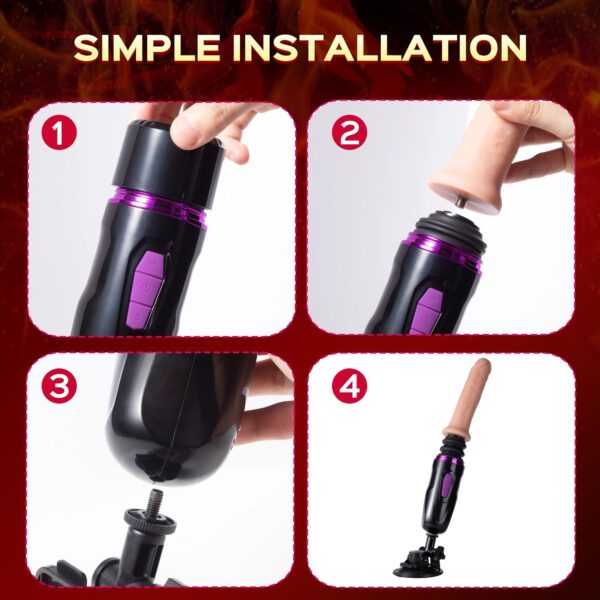 SIMPLE INSTALLATION

1

2

3

4